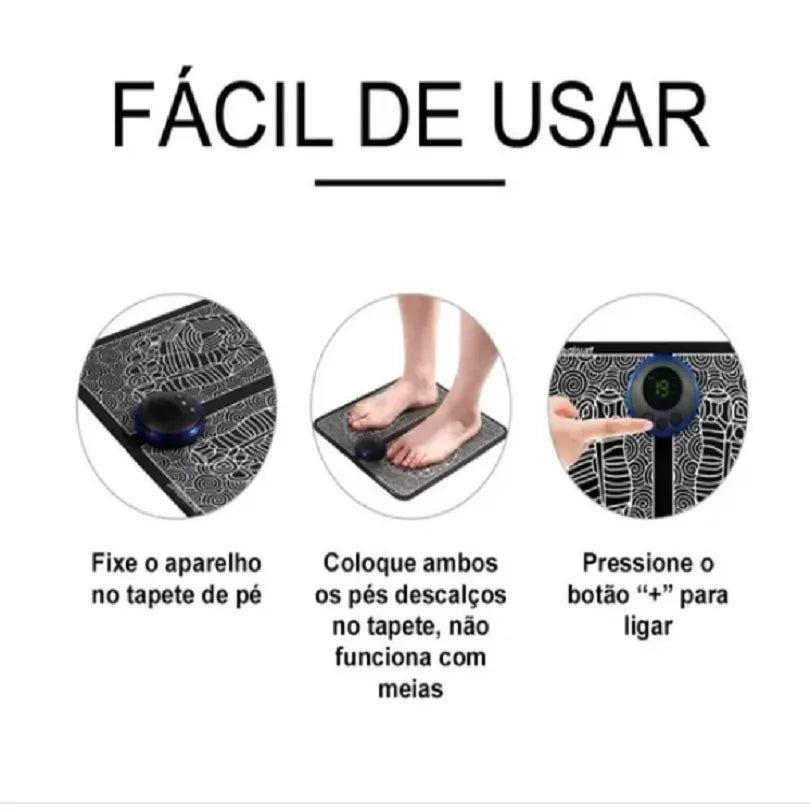 FÁCIL DE USAR

19

Fixe o aparelho no tapete de pé

Coloque ambos os pés descalços no tapete, não funciona com meias

Pressione o botão “+” para ligar